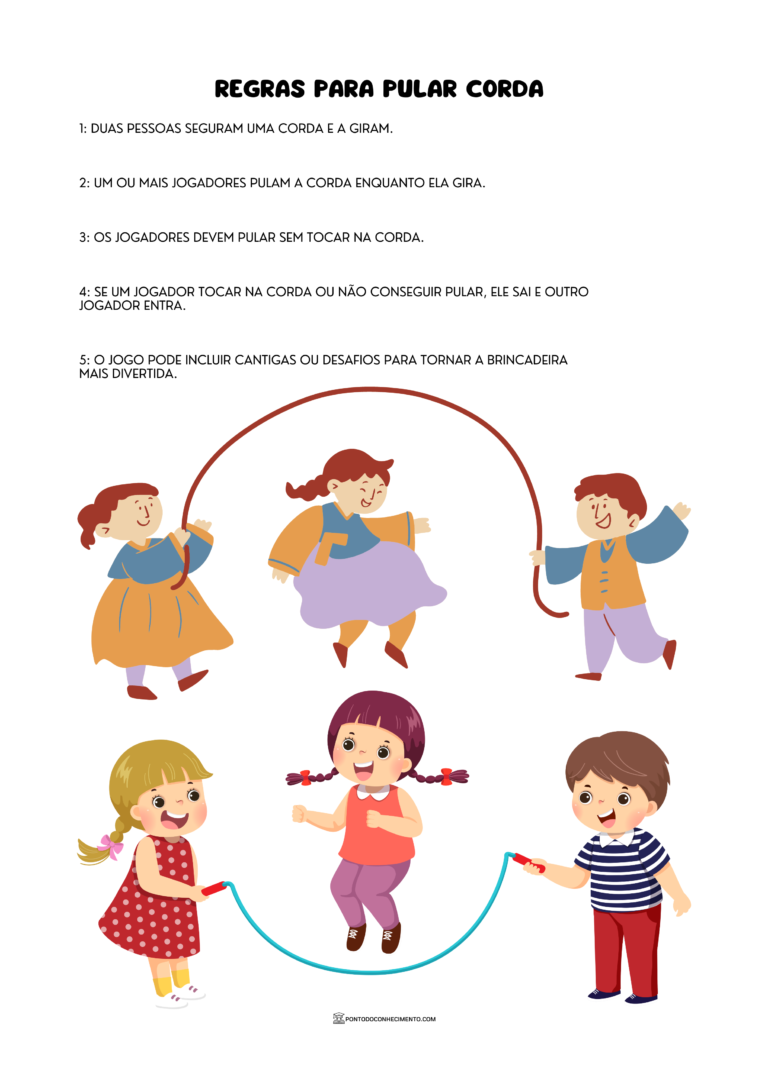 REGRAS PARA PULAR CORDA

1: DUAS PESSOAS SEGURAM UMA CORDA E A GIRAM.

2: UM OU MAIS JOGADORES PULAM A CORDA ENQUANTO ELA GIRA.

3: OS JOGADORES DEVEM PULAR SEM TOCAR NA CORDA.

4: SE UM JOGADOR TOCAR NA CORDA OU NÃO CONSEGUIR PULAR, ELE SAI E OUTRO JOGADOR ENTRA.

5: O JOGO PODE INCLUIR CANTIGAS OU DESAFIOS PARA TORNAR A BRINCADEIRA MAIS DIVERTIDA.

PONTODOCONHECIMENTO.COM