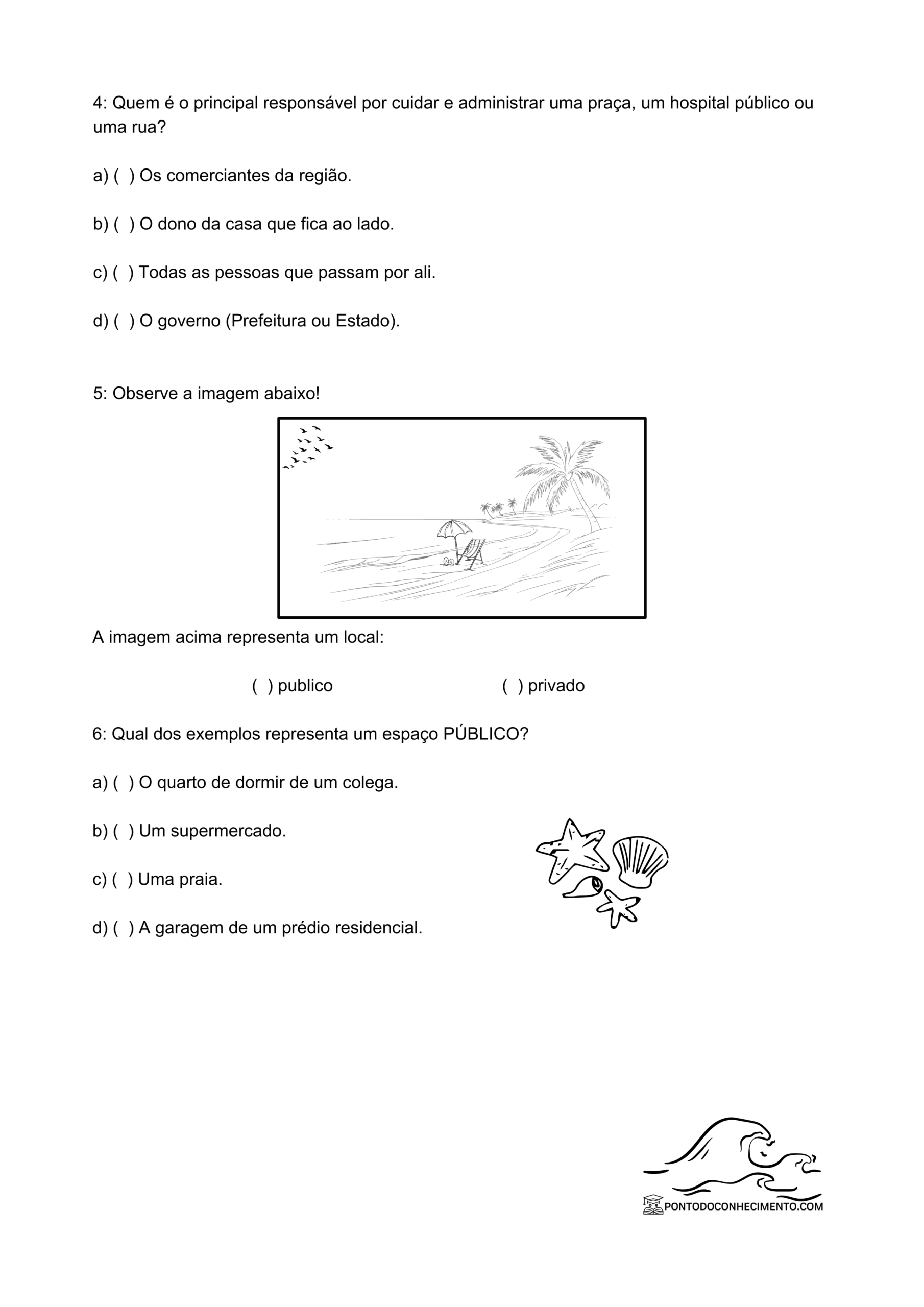 4: Quem é o principal responsável por cuidar e administrar uma praça, um hospital público ou uma rua?

a) ( ) Os comerciantes da região.

b) ( ) O dono da casa que fica ao lado.

c) ( ) Todas as pessoas que passam por ali.

d) ( ) O governo (Prefeitura ou Estado).

5: Observe a imagem abaixo!

A imagem acima representa um local:

( ) publico ( ) privado

6: Qual dos exemplos representa um espaço PÚBLICO?

a) ( ) O quarto de dormir de um colega.

b) ( ) Um supermercado.

c) ( ) Uma praia.

d) ( ) A garagem de um prédio residencial.

PONTODOCONHECIMENTO.COM